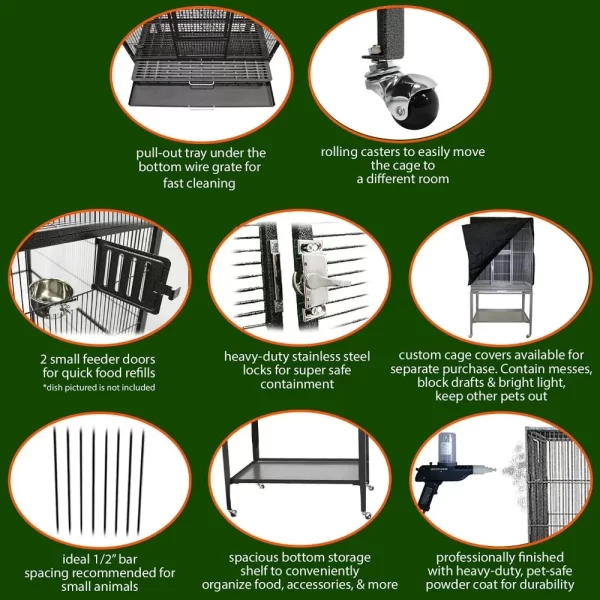 pull-out tray under the bottom wire grate for fast cleaning

rolling casters to easily move the cage to a different room

2 small feeder doors for quick food refills
*dish pictured is not included

heavy-duty stainless steel locks for super safe containment

custom cage covers available for separate purchase. Contain messes, block drafts & bright light, keep other pets out

ideal 1/2" bar spacing recommended for small animals

spacious bottom storage shelf to conveniently organize food, accessories, & more

professionally finished with heavy-duty, pet-safe powder coat for durability