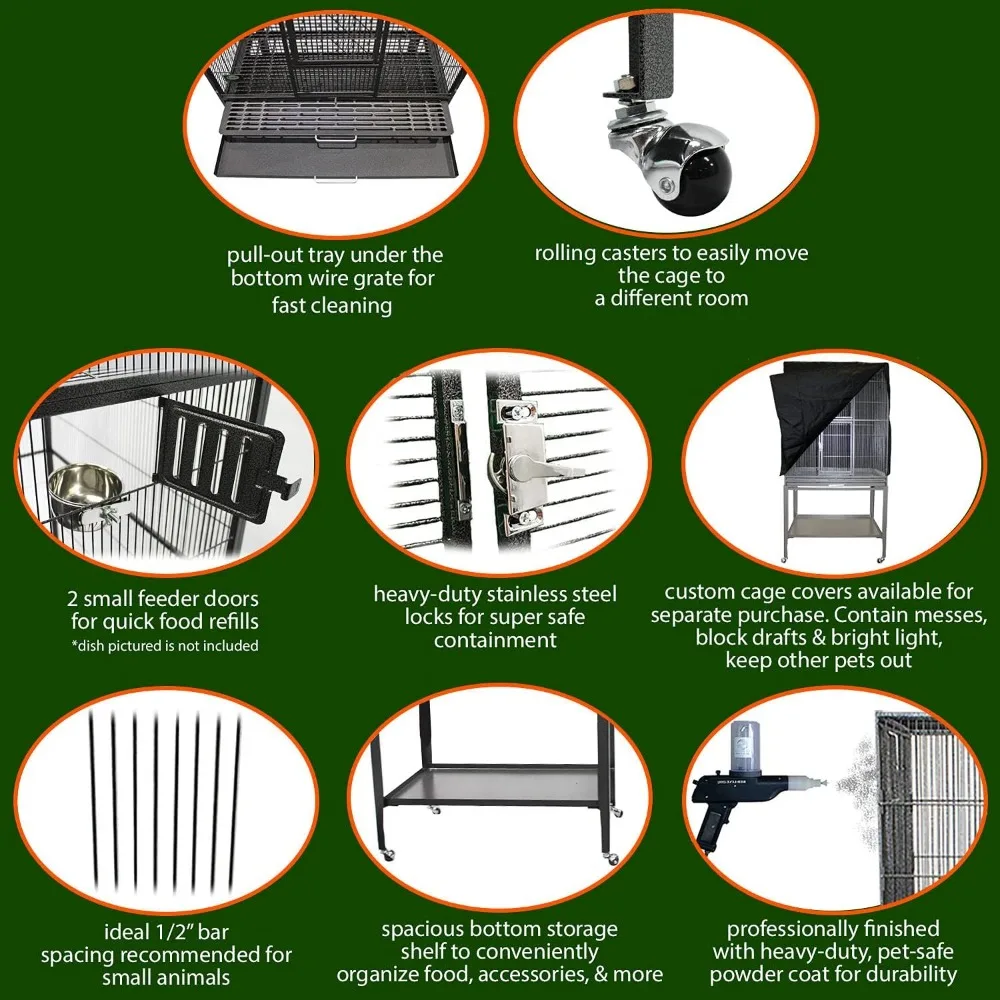 pull-out tray under the bottom wire grate for fast cleaning

rolling casters to easily move the cage to a different room

2 small feeder doors for quick food refills
*dish pictured is not included

heavy-duty stainless steel locks for super safe containment

custom cage covers available for separate purchase. Contain messes, block drafts & bright light, keep other pets out

ideal 1/2" bar spacing recommended for small animals

spacious bottom storage shelf to conveniently organize food, accessories, & more

professionally finished with heavy-duty, pet-safe powder coat for durability